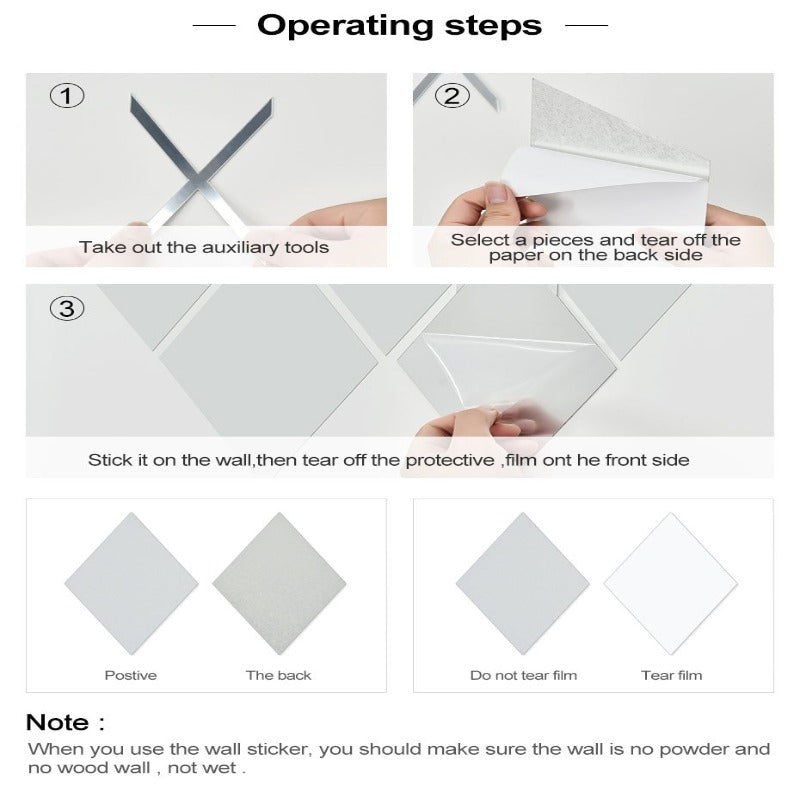 Operating steps

①

Take out the auxiliary tools

②

Select a pieces and tear off the paper on the back side

③

Stick it on the wall,then tear off the protective ,film ont he front side

Postive

The back

Do not tear film

Tear film

Note :

When you use the wall sticker, you should make sure the wall is no powder and no wood wall , not wet .